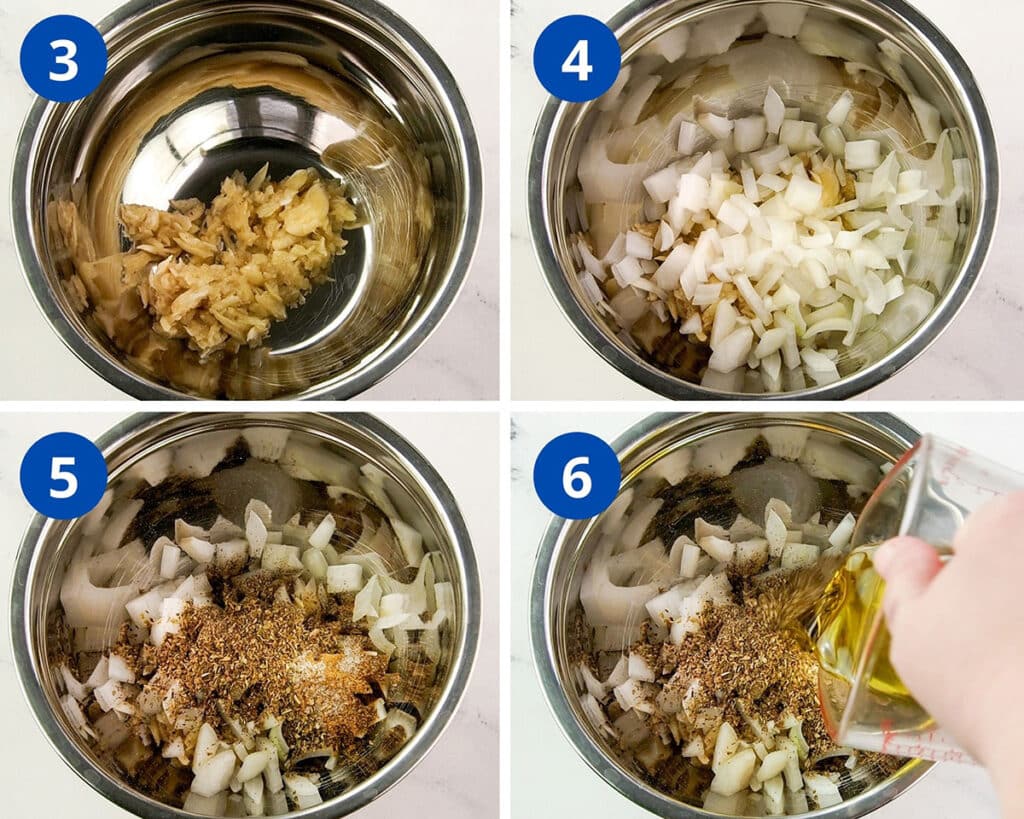 3

4

5

6